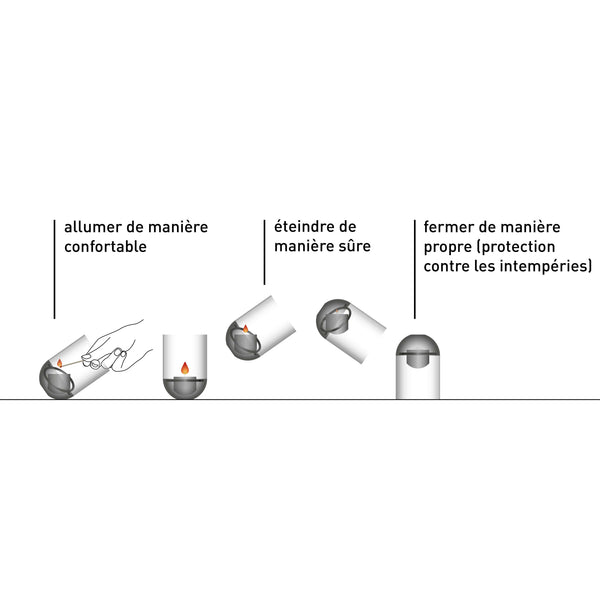 allumer de manière confortable

éteindre de manière sûre

fermer de manière propre (protection contre les intempéries)