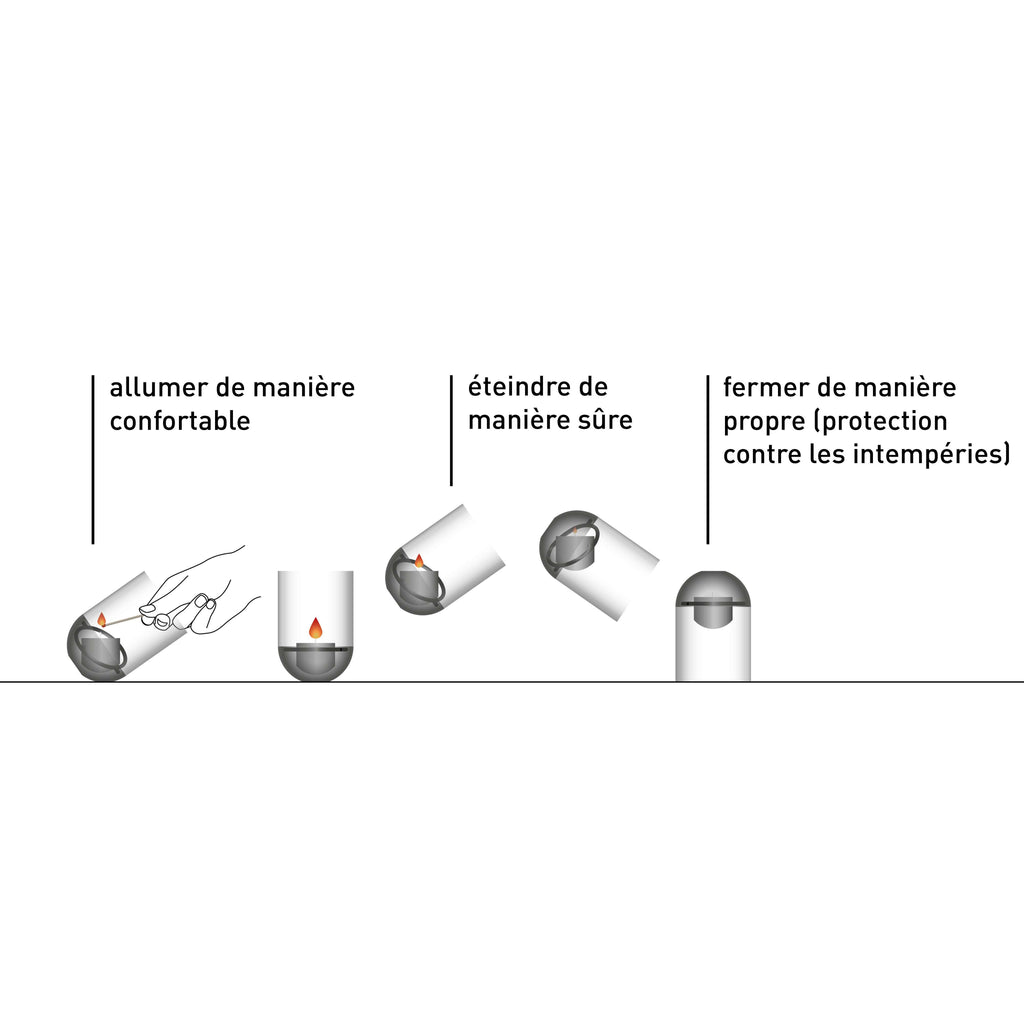 allumer de manière confortable

éteindre de manière sûre

fermer de manière propre (protection contre les intempéries)