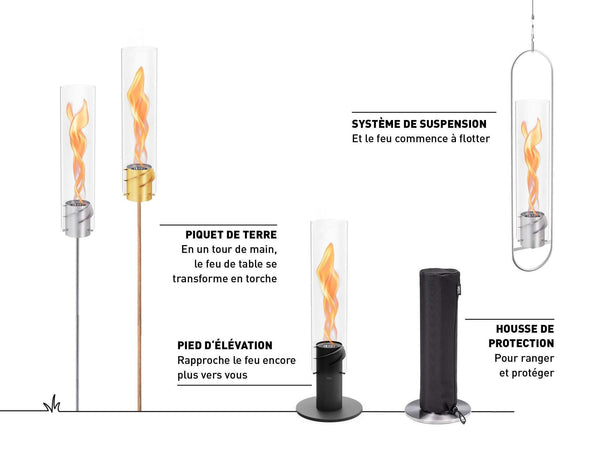 SYSTÈME DE SUSPENSION
Et le feu commence à flotter

PIQUET DE TERRE
En un tour de main, le feu de table se transforme en torche

PIED D'ÉLÉVATION
Rapproche le feu encore plus vers vous

HOUSSE DE PROTECTION
Pour ranger et protéger